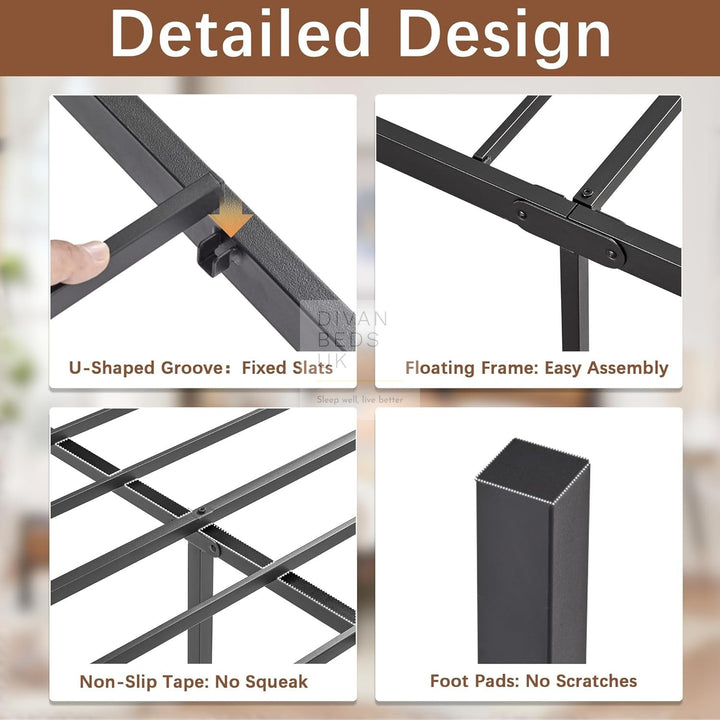 Detailed Design

U-Shaped Groove: Fixed Slats

Floating Frame: Easy Assembly

DIVAN BEDS UK
Sleep well, live better

Non-Slip Tape: No Squeak

Foot Pads: No Scratches